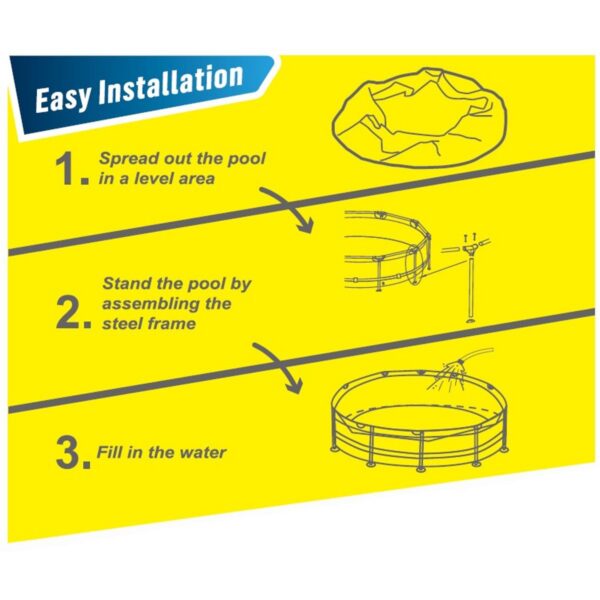 Easy Installation

1. Spread out the pool in a level area

2. Stand the pool by assembling the steel frame

3. Fill in the water