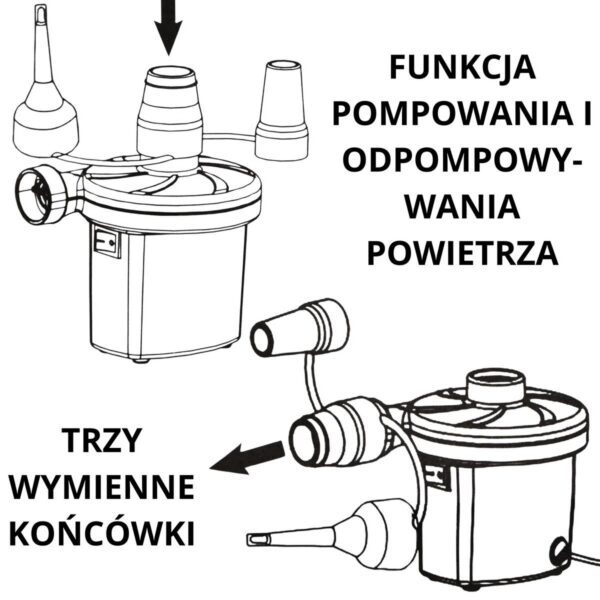 FUNKCJA POMPOWANIA I ODPOMPOWYWANIA POWIETRZA

TRZY WYMIENNE KOŃCÓWKI