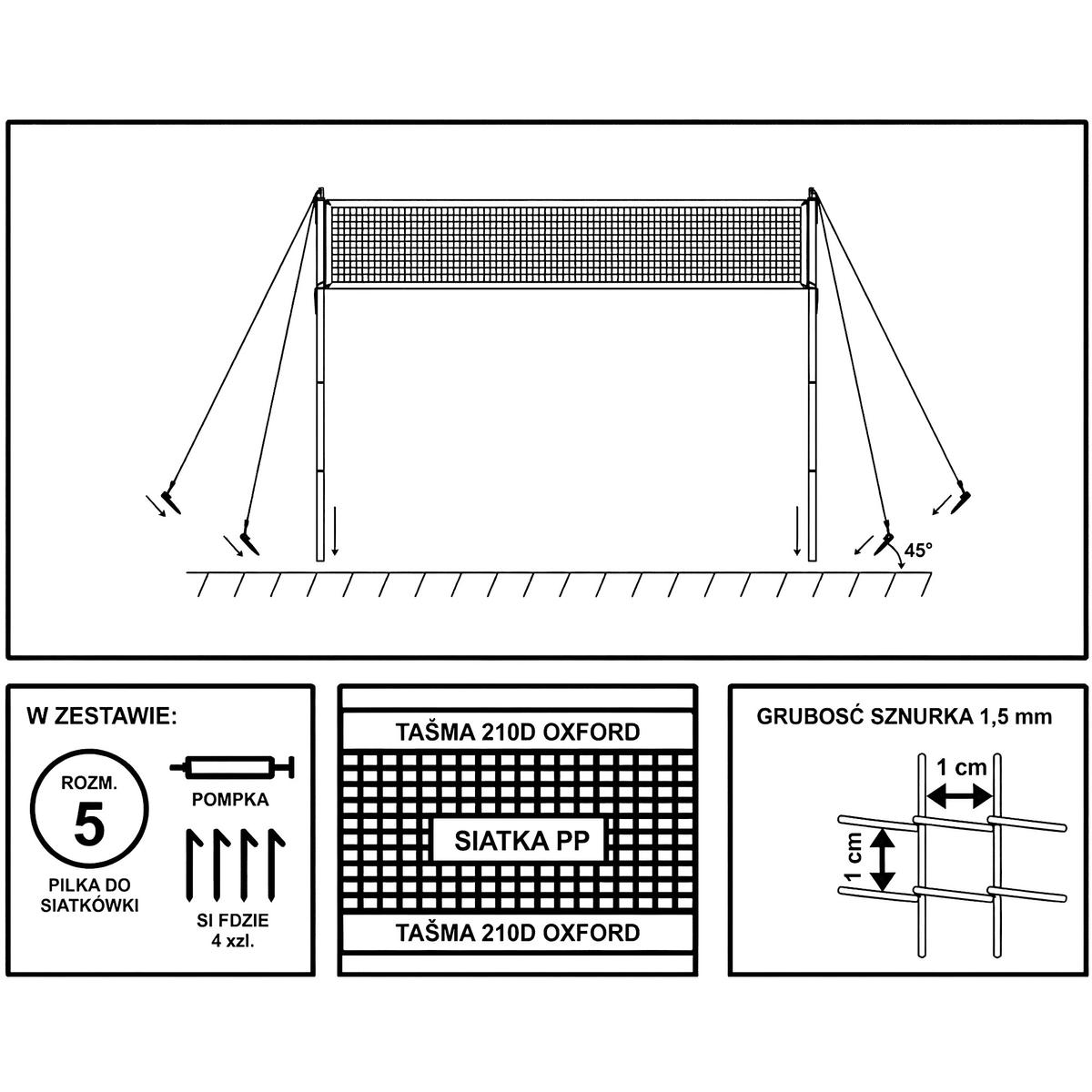 45°

W ZESTAWIE:

ROZM.
5
PILKA DO SIATKÓWKI

POMPKA

SI FDZIE 4 xzl.

TAŠMA 210D OXFORD

SIATKA PP

TAŠMA 210D OXFORD

GRUBOSĆ SZNURKA 1,5 mm

1 cm

1 cm