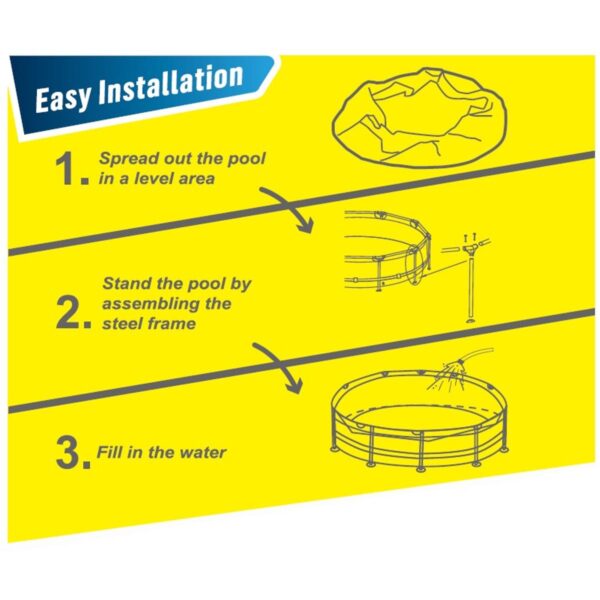 Easy Installation

1. Spread out the pool in a level area

2. Stand the pool by assembling the steel frame

3. Fill in the water