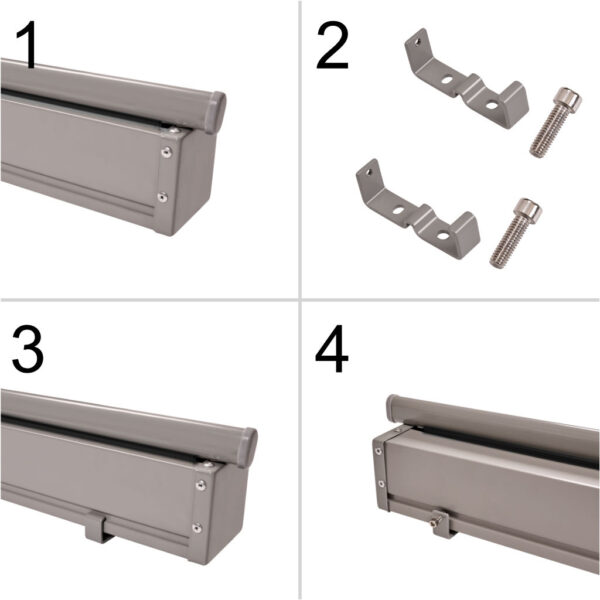 1

2

3

4